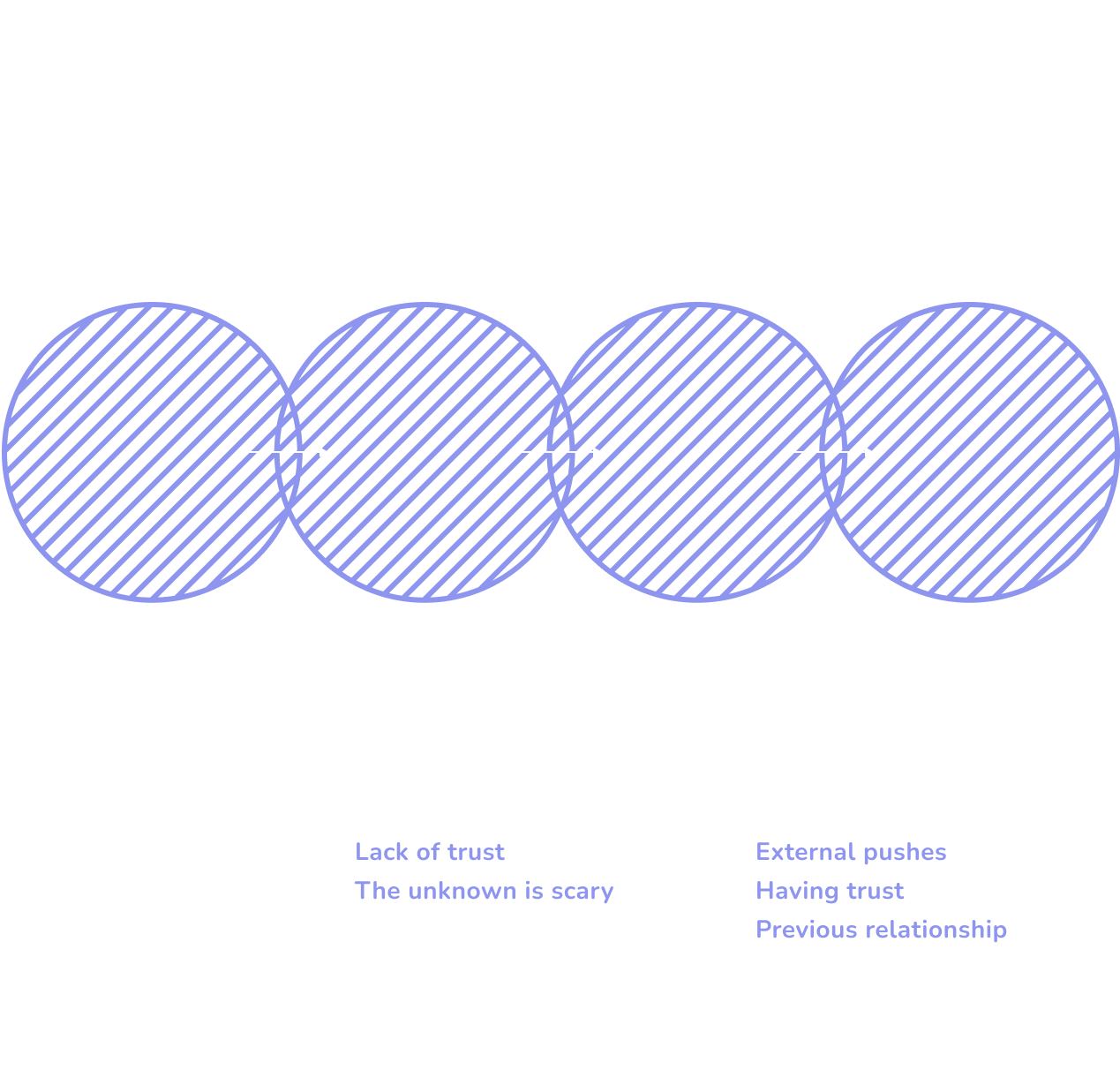 Lack of trust
The unknown is scary

External pushes
Having trust
Previous relationship